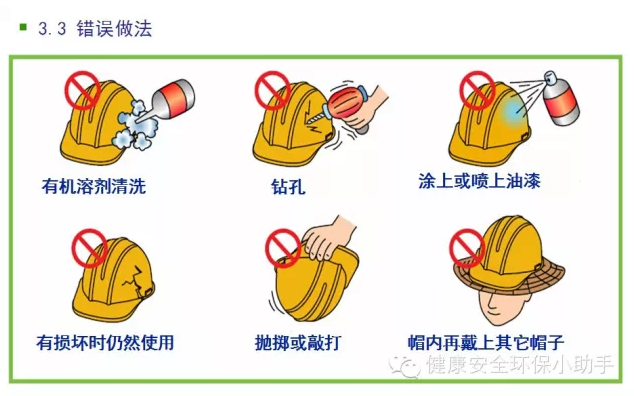 3.3 错误做法

有机溶剂清洗

钻孔

涂上或喷上油漆

有损坏时仍然使用

抛掷或敲打

帽内再戴上其它帽子

健康安全环保小助手